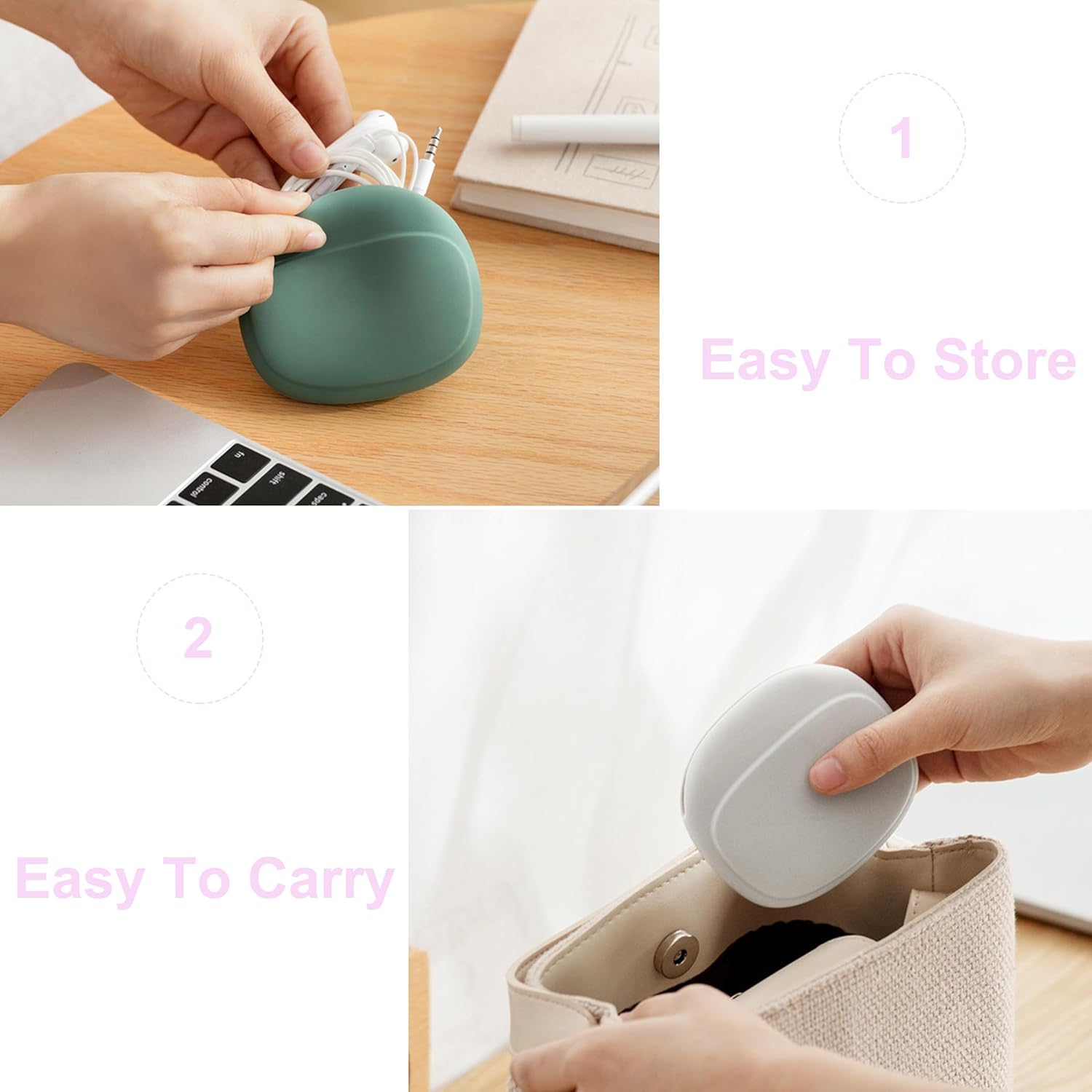 fn
control
shift
caps

1

Easy To Store

2

Easy To Carry